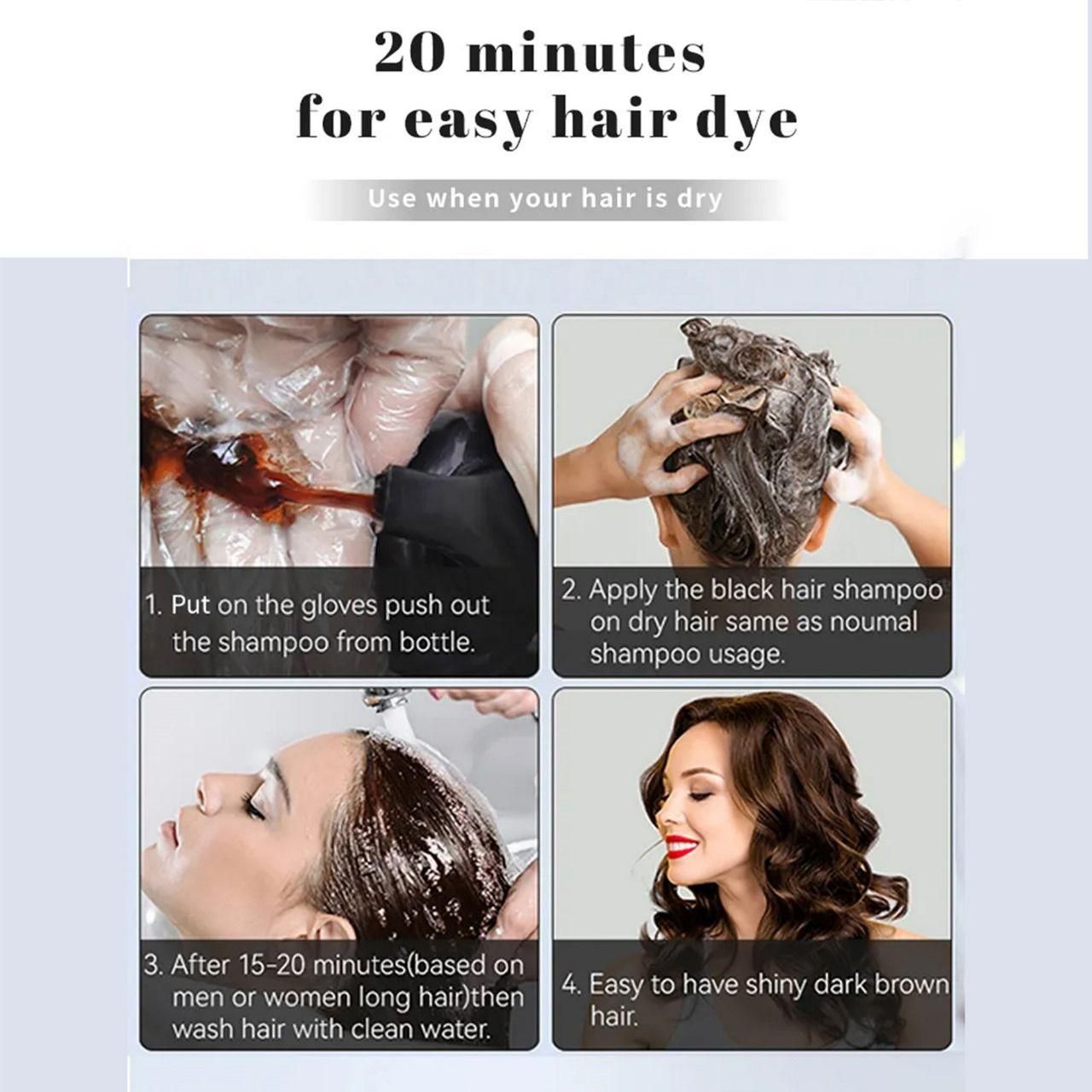 20 minutes
for easy hair dye

Use when your hair is dry

1. Put on the gloves push out the shampoo from bottle.

2. Apply the black hair shampoo on dry hair same as noumal shampoo usage.

3. After 15-20 minutes(based on men or women long hair)then wash hair with clean water.

4. Easy to have shiny dark brown hair.